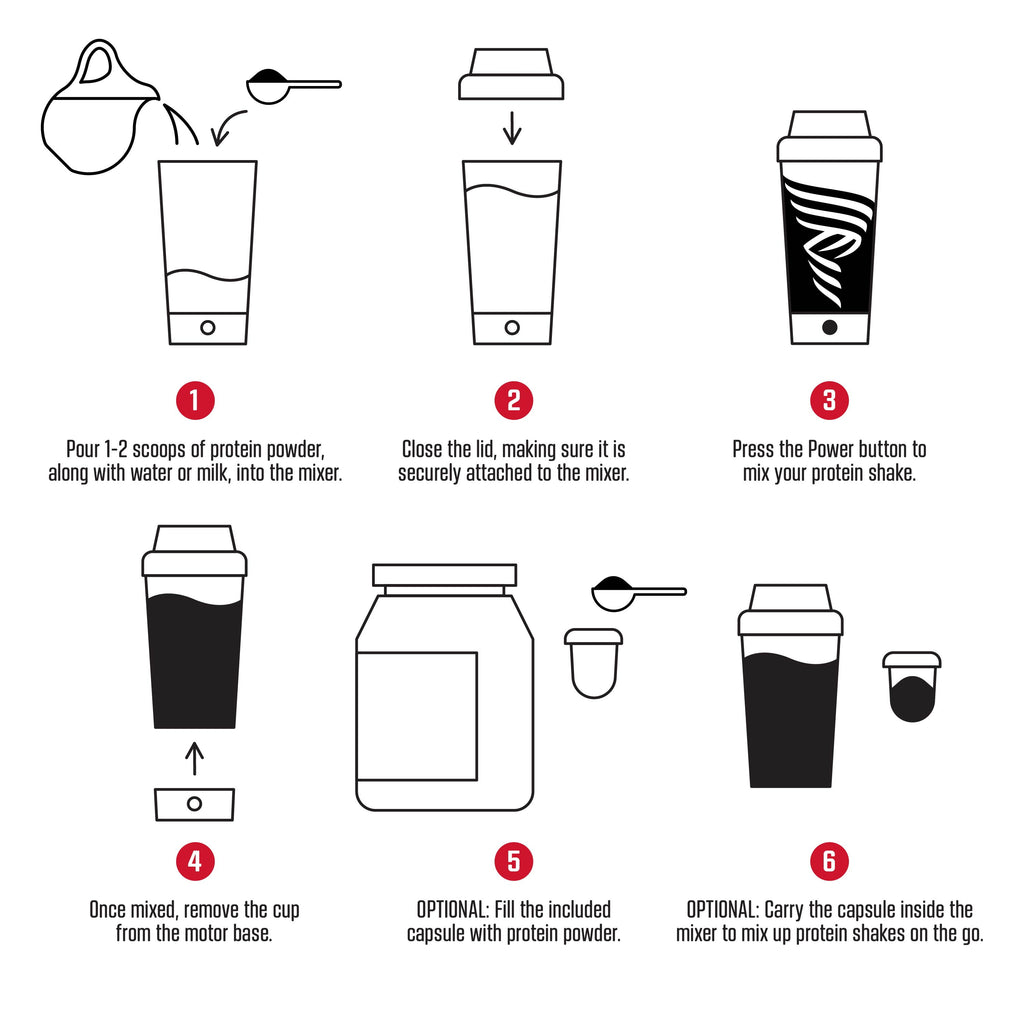 1

Pour 1-2 scoops of protein powder, along with water or milk, into the mixer.

2

Close the lid, making sure it is securely attached to the mixer.

3

Press the Power button to mix your protein shake.

4

Once mixed, remove the cup from the motor base.

5

OPTIONAL: Fill the included capsule with protein powder.

6

OPTIONAL: Carry the capsule inside the mixer to mix up protein shakes on the go.